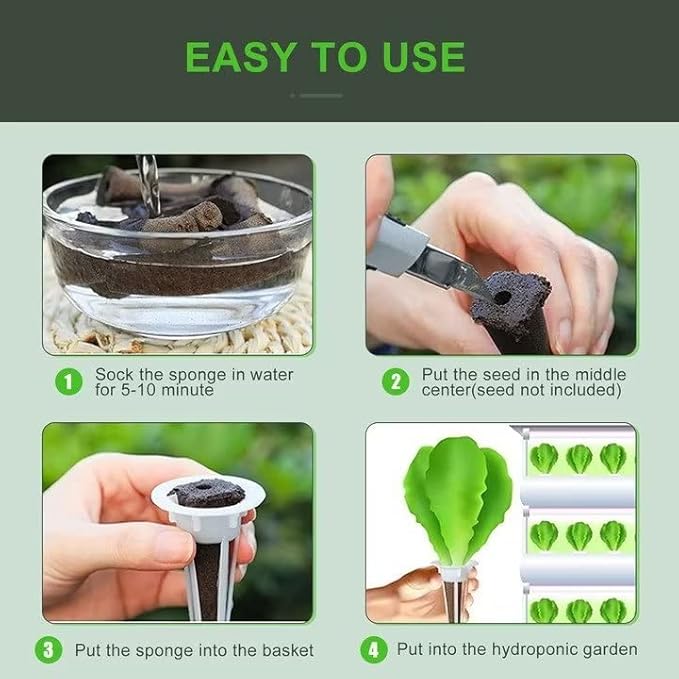 EASY TO USE

1 Sock the sponge in water for 5-10 minute

2 Put the seed in the middle center(seed not included)

3 Put the sponge into the basket

4 Put into the hydroponic garden