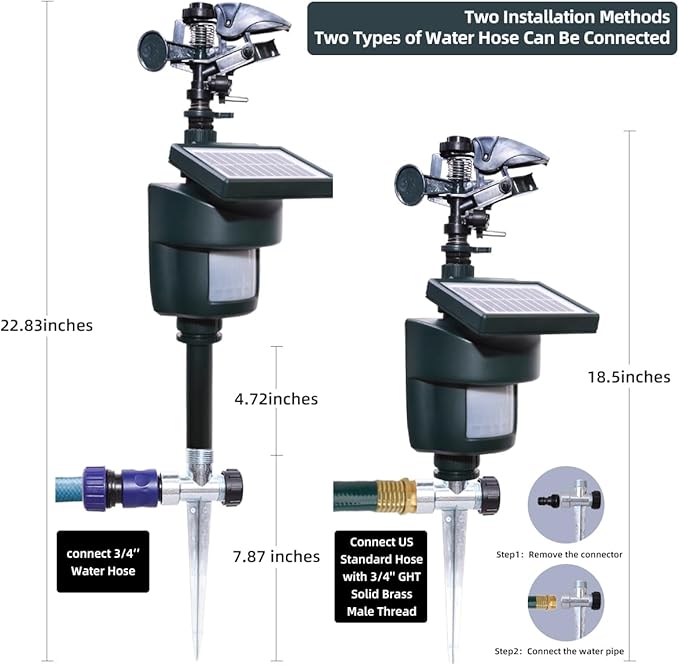 Two Installation Methods
Two Types of Water Hose Can Be Connected

22.83inches

4.72inches

7.87 inches

18.5inches

connect 3/4''
Water Hose

Connect US
Standard Hose
with 3/4" GHT
Solid Brass
Male Thread

Step1: Remove the connector

Step2: Connect the water pipe