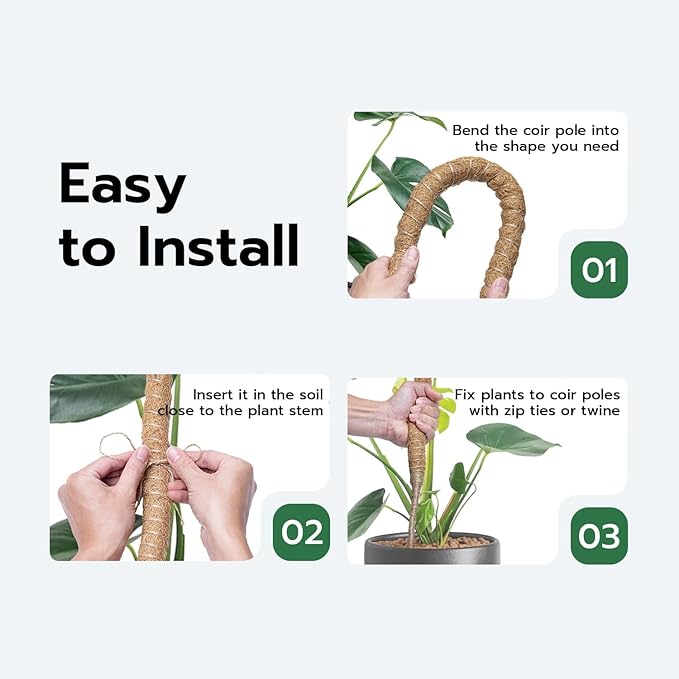 Easy to Install

Bend the coir pole into the shape you need

01

Insert it in the soil close to the plant stem

02

Fix plants to coir poles with zip ties or twine

03