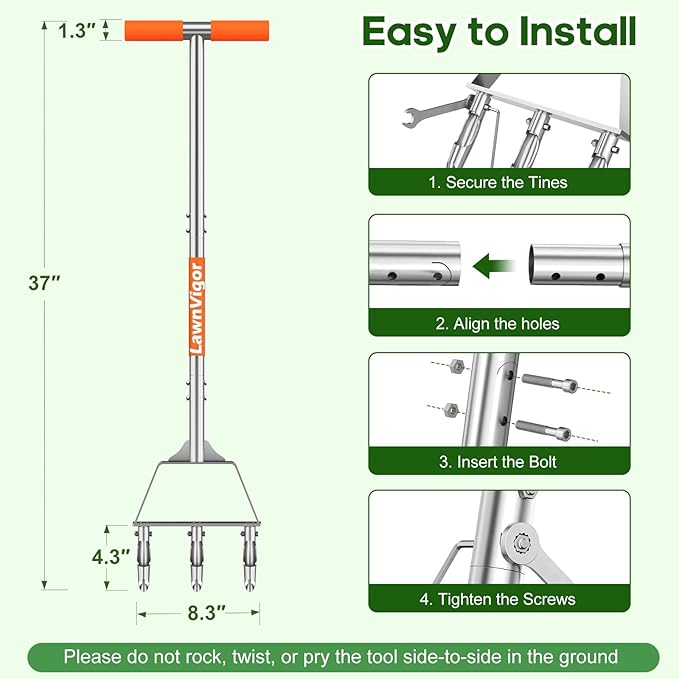 1.3″

37″

LawnVigor

4.3″

8.3″

Easy to Install

1. Secure the Tines

2. Align the holes

3. Insert the Bolt

4. Tighten the Screws

Please do not rock, twist, or pry the tool side-to-side in the ground