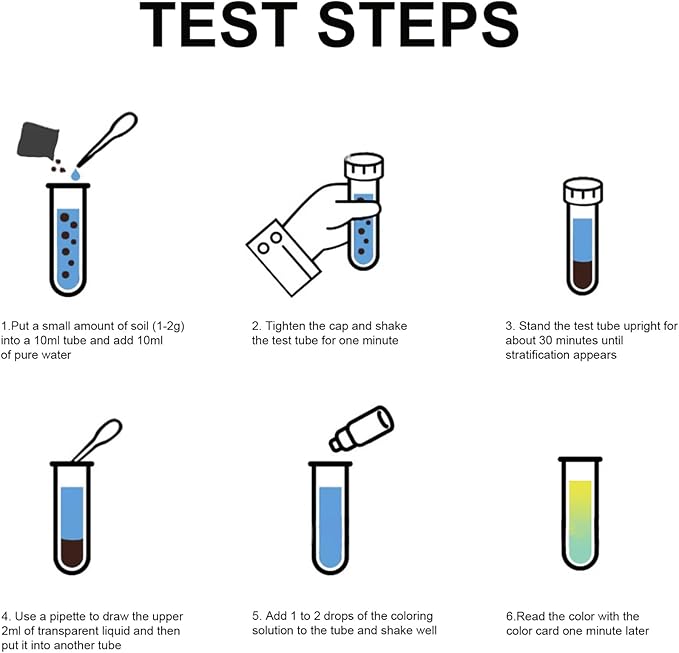 TEST STEPS

1.Put a small amount of soil (1-2g) into a 10ml tube and add 10ml of pure water

2. Tighten the cap and shake the test tube for one minute

3. Stand the test tube upright for about 30 minutes until stratification appears

4. Use a pipette to draw the upper 2ml of transparent liquid and then put it into another tube

5. Add 1 to 2 drops of the coloring solution to the tube and shake well

6.Read the color with the color card one minute later