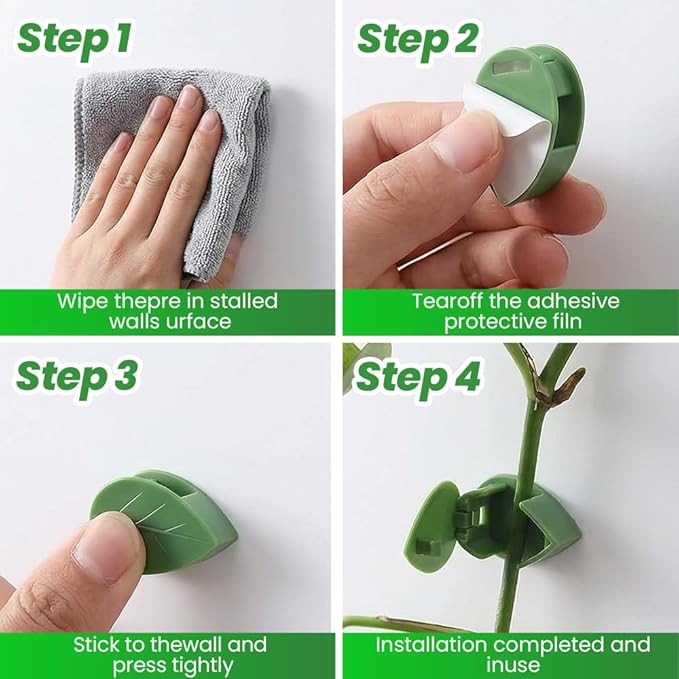 Step 1

Wipe thepre in stalled walls urface

Step 2

Tearoff the adhesive protective filn

Step 3

Stick to thewall and press tightly

Step 4

Installation completed and inuse