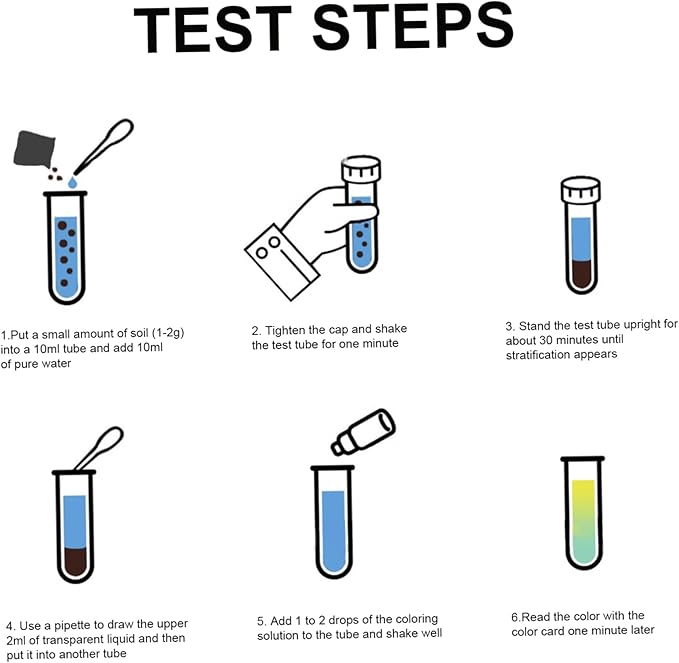 TEST STEPS

1.Put a small amount of soil (1-2g) into a 10ml tube and add 10ml of pure water

2. Tighten the cap and shake the test tube for one minute

3. Stand the test tube upright for about 30 minutes until stratification appears

4. Use a pipette to draw the upper 2ml of transparent liquid and then put it into another tube

5. Add 1 to 2 drops of the coloring solution to the tube and shake well

6.Read the color with the color card one minute later