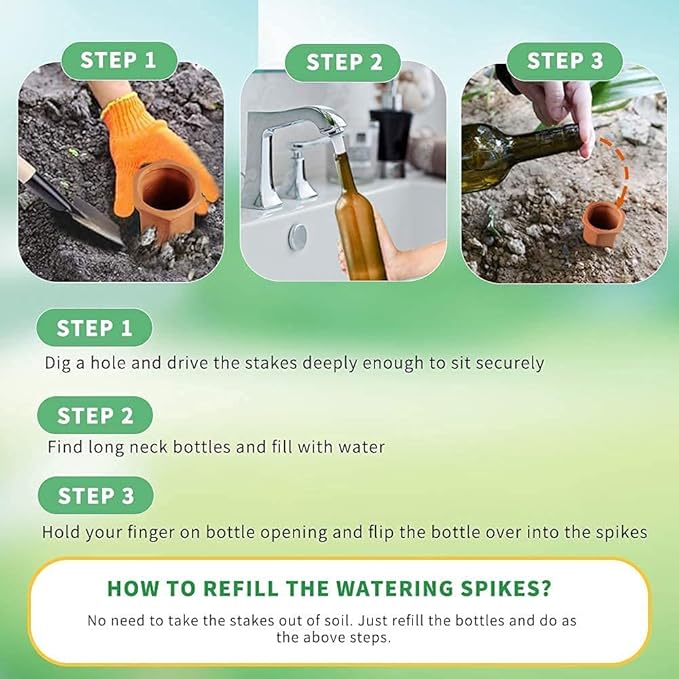 STEP 1

STEP 2

STEP 3

STEP 1

Dig a hole and drive the stakes deeply enough to sit securely

STEP 2

Find long neck bottles and fill with water

STEP 3

Hold your finger on bottle opening and flip the bottle over into the spikes

HOW TO REFILL THE WATERING SPIKES?

No need to take the stakes out of soil. Just refill the bottles and do as the above steps.