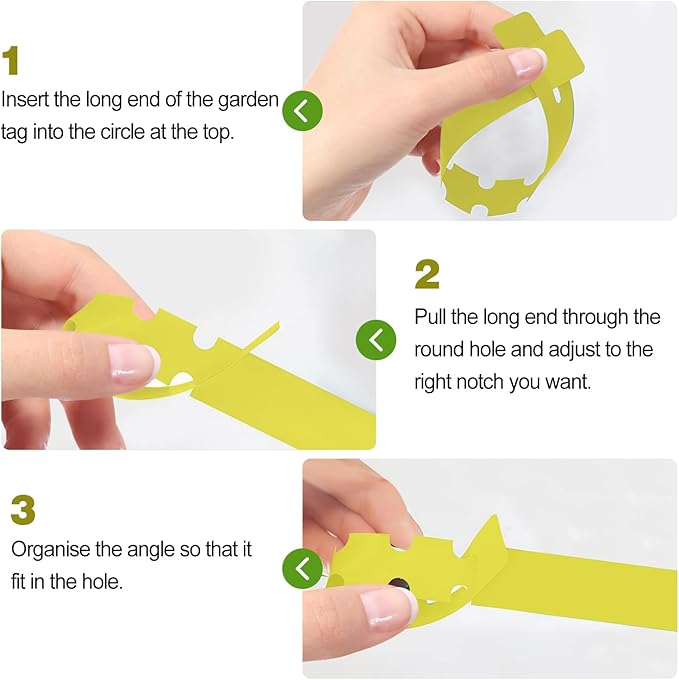 1
Insert the long end of the garden tag into the circle at the top.

2
Pull the long end through the round hole and adjust to the right notch you want.

3
Organise the angle so that it fit in the hole.