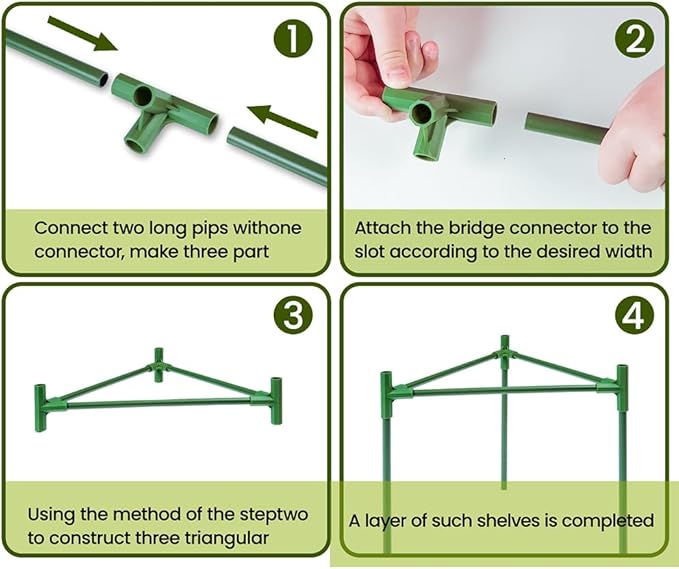 1

Connect two long pips withone connector, make three part

2

Attach the bridge connector to the slot according to the desired width

3

Using the method of the steptwo to construct three triangular

4

A layer of such shelves is completed