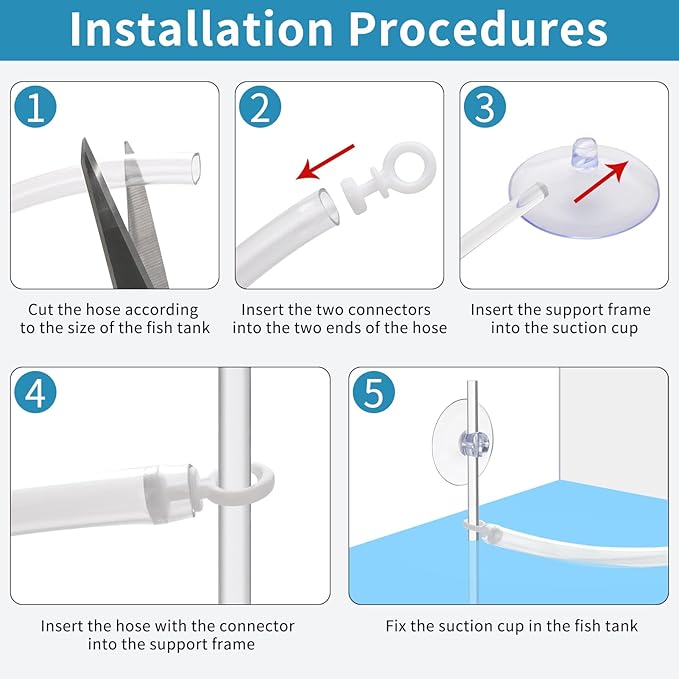 Installation Procedures

1

Cut the hose according to the size of the fish tank

2

Insert the two connectors into the two ends of the hose

3

Insert the support frame into the suction cup

4

Insert the hose with the connector into the support frame

5

Fix the suction cup in the fish tank