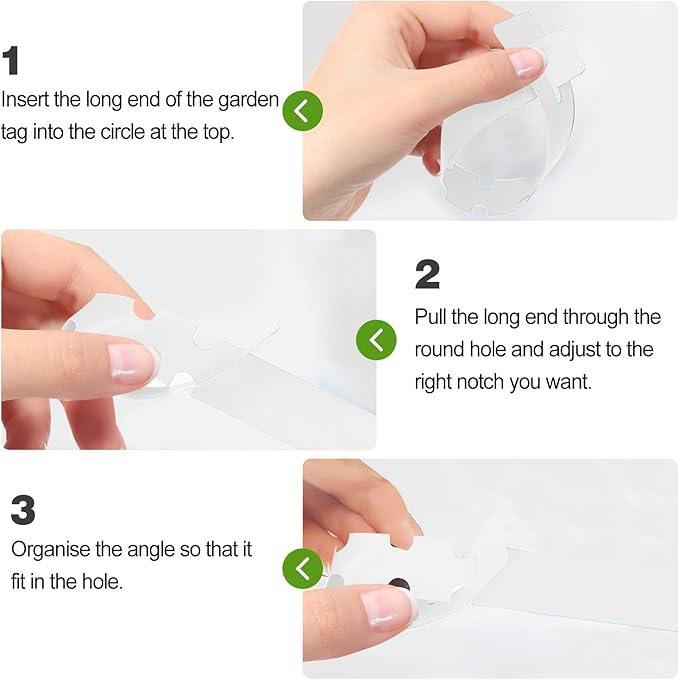 1
Insert the long end of the garden tag into the circle at the top.

2
Pull the long end through the round hole and adjust to the right notch you want.

3
Organise the angle so that it fit in the hole.