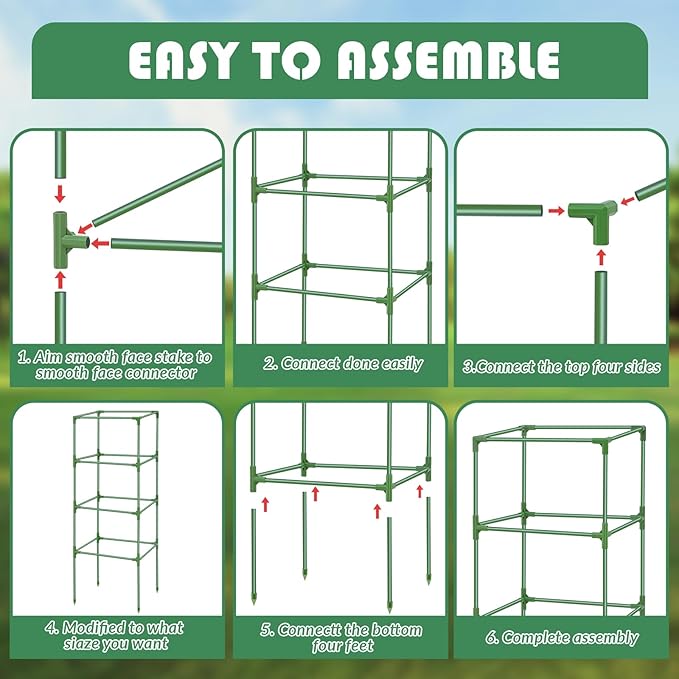 EASY TO ASSEMBLE

1. Aim smooth face stake to smooth face connector

2. Connect done easily

3.Connect the top four sides

4. Modified to what siaze you want

5. Connectt the bottom four feet

6. Complete assembly