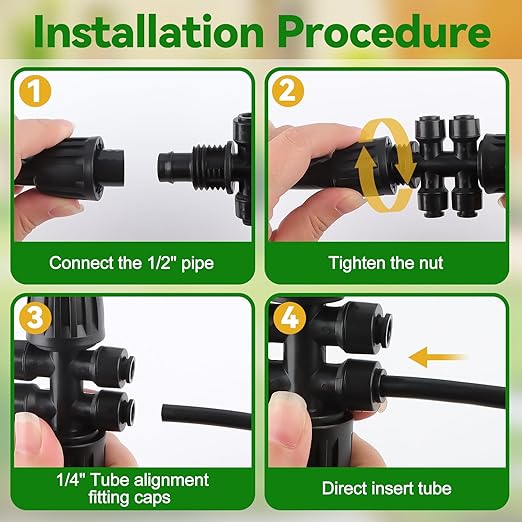 Installation Procedure

1

Connect the 1/2" pipe

2

Tighten the nut

3

1/4" Tube alignment fitting caps

4

Direct insert tube