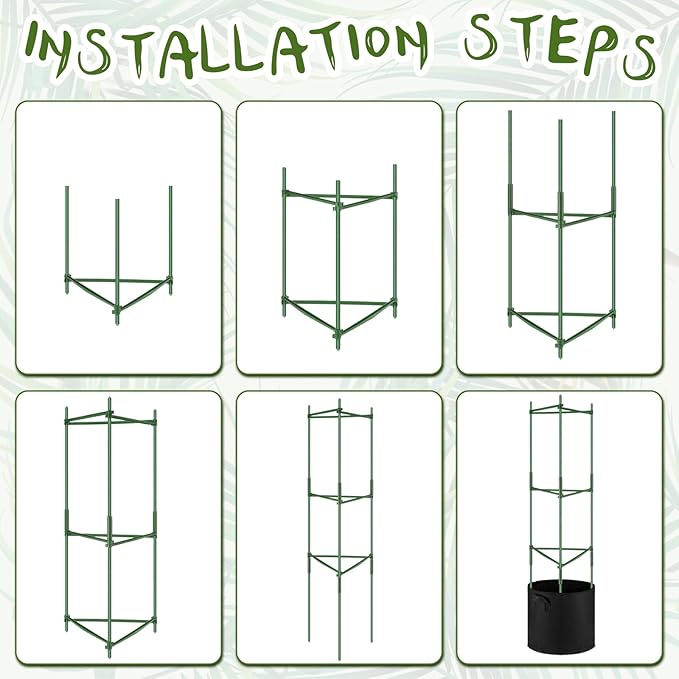 INSTALLATION STEPS