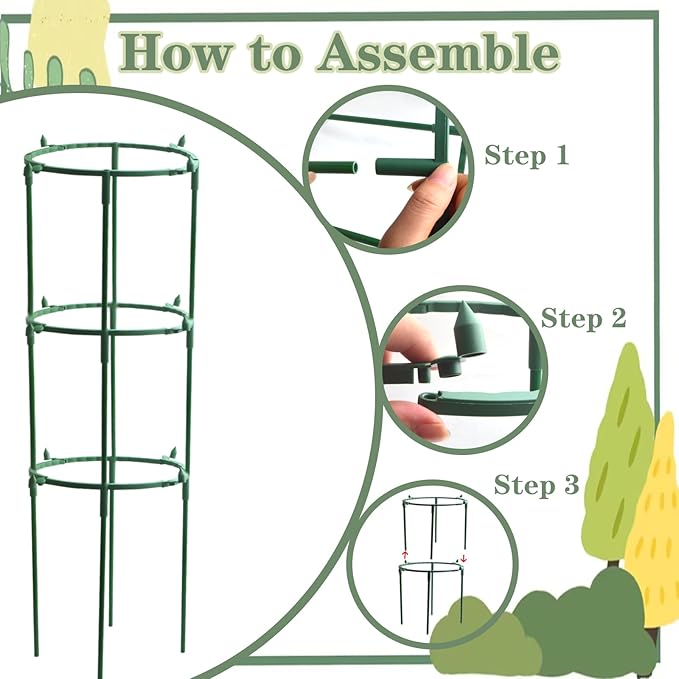 How to Assemble

Step 1

Step 2

Step 3