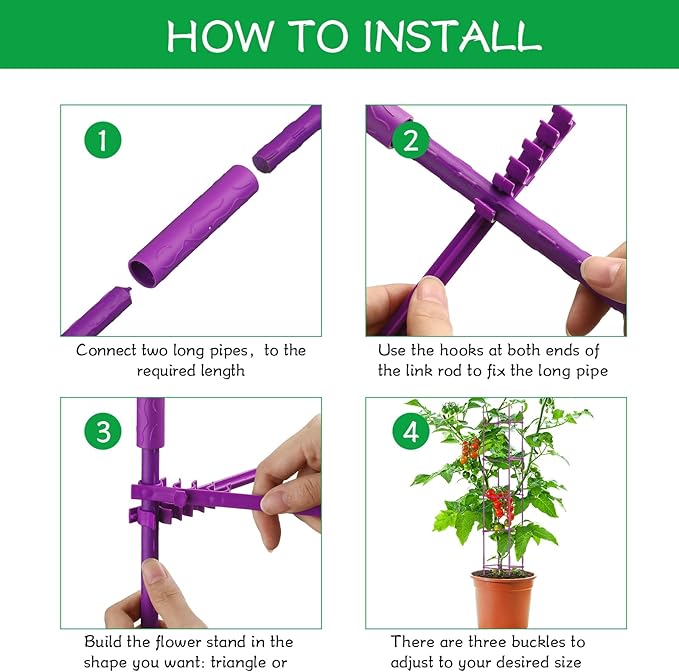 HOW TO INSTALL

1

Connect two long pipes, to the required length

2

Use the hooks at both ends of the link rod to fix the long pipe

3

Build the flower stand in the shape you want: triangle or

4

There are three buckles to adjust to your desired size