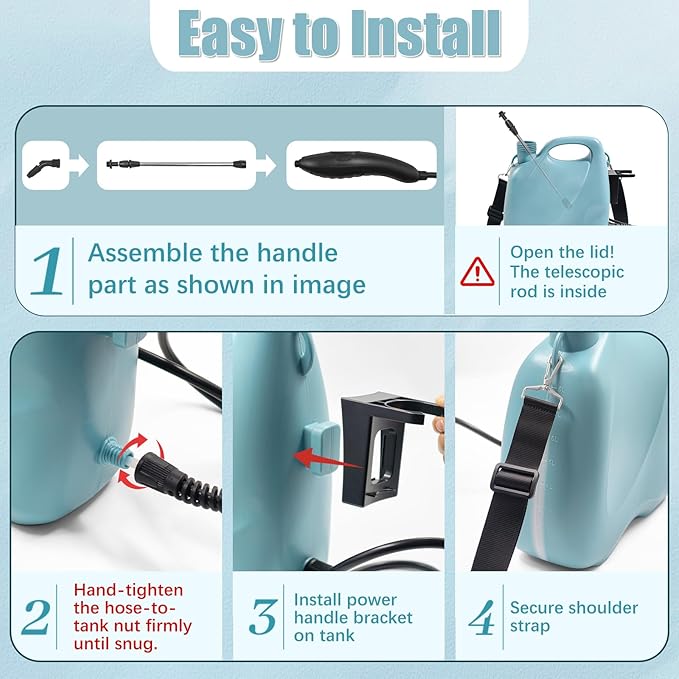 Easy to Install

1 Assemble the handle part as shown in image

Open the lid! The telescopic rod is inside

2 Hand-tighten the hose-to-tank nut firmly until snug.

3 Install power handle bracket on tank

4 Secure shoulder strap