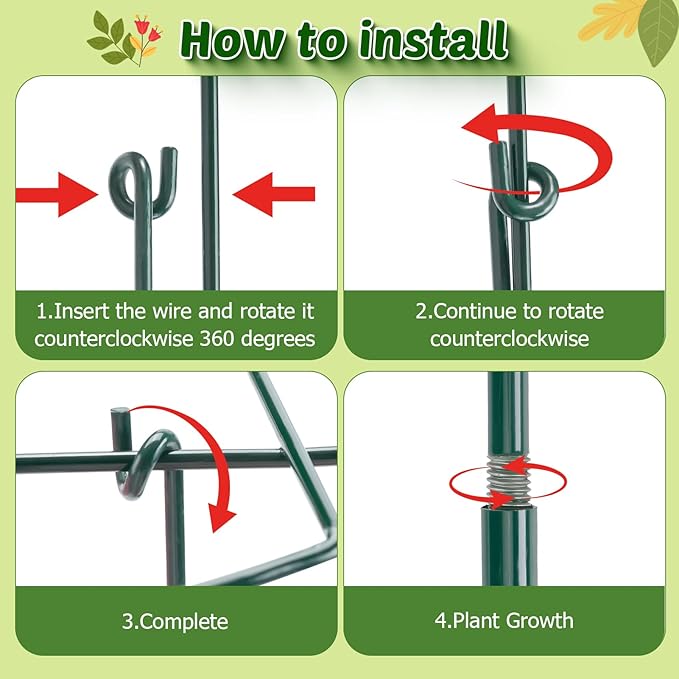 How to install

1.Insert the wire and rotate it counterclockwise 360 degrees

2.Continue to rotate counterclockwise

3.Complete

4.Plant Growth