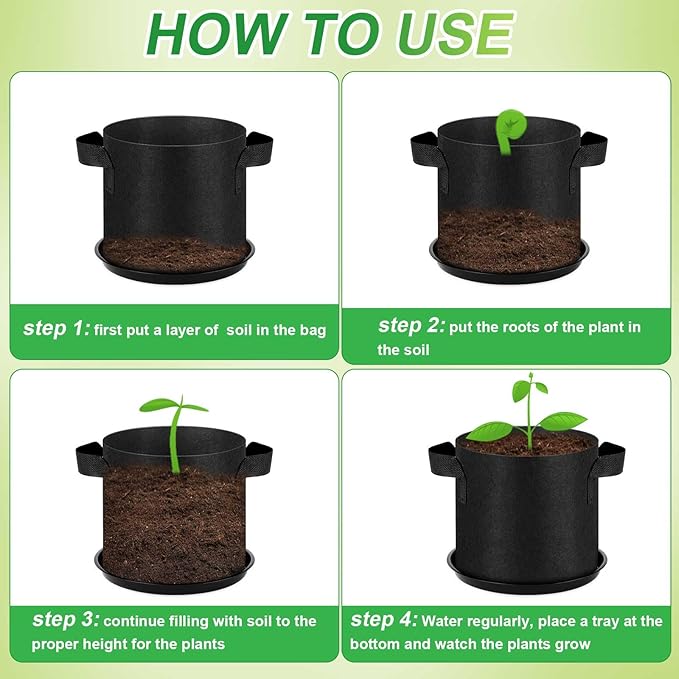 HOW TO USE

step 1: first put a layer of soil in the bag

step 2: put the roots of the plant in the soil

step 3: continue filling with soil to the proper height for the plants

step 4: Water regularly, place a tray at the bottom and watch the plants grow