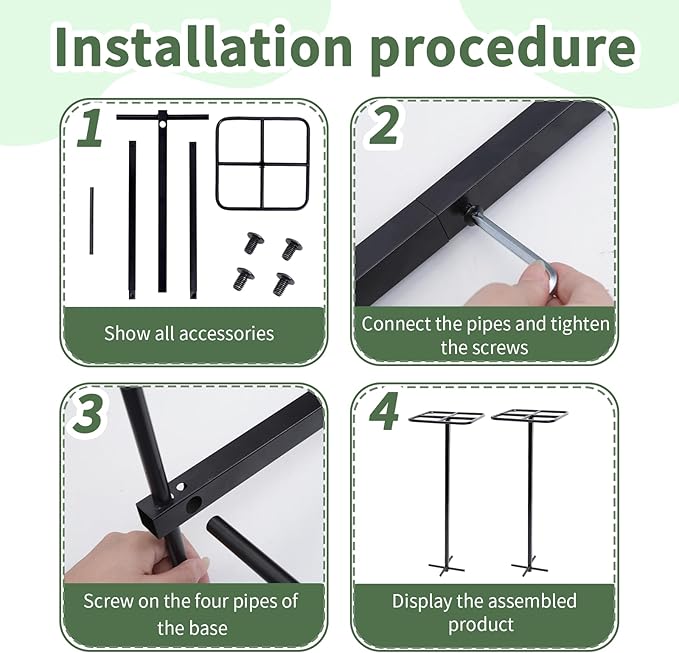 Installation procedure

1

Show all accessories

2

Connect the pipes and tighten the screws

3

Screw on the four pipes of the base

4

Display the assembled product