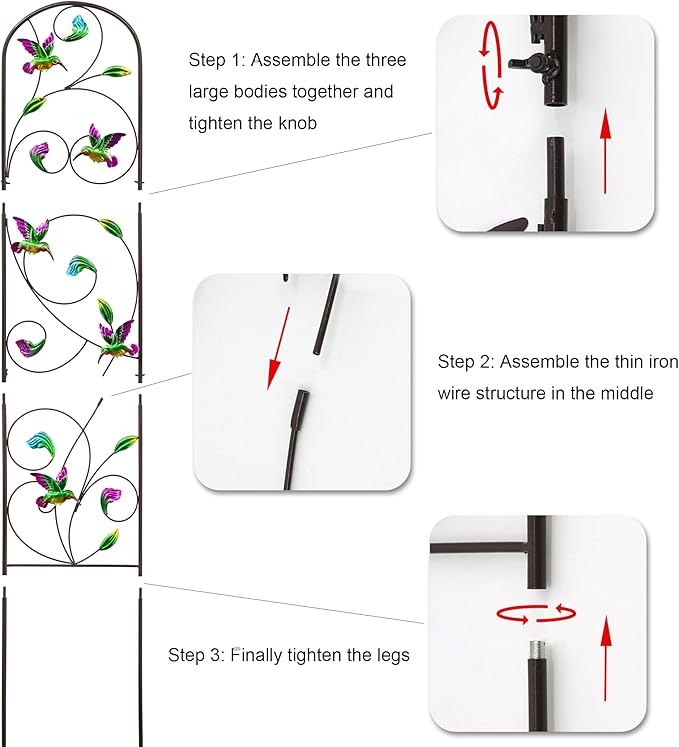 Step 1: Assemble the three large bodies together and tighten the knob

Step 2: Assemble the thin iron wire structure in the middle

Step 3: Finally tighten the legs