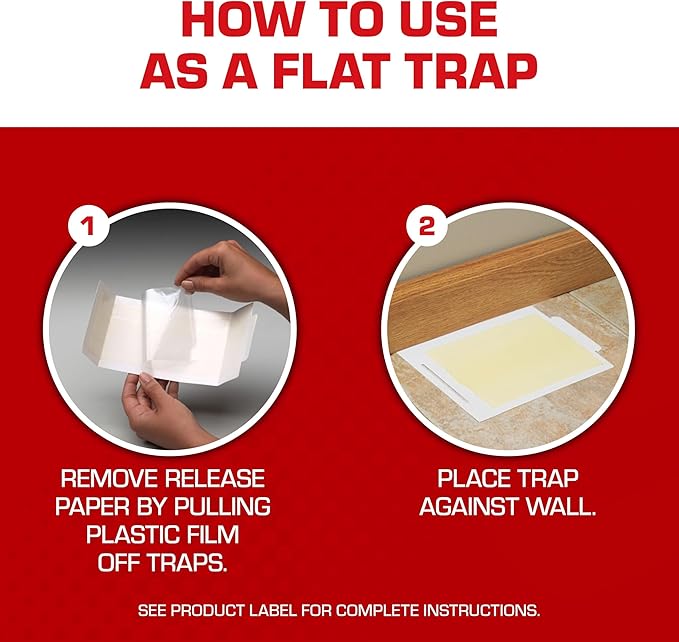 HOW TO USE AS A FLAT TRAP

1

REMOVE RELEASE PAPER BY PULLING PLASTIC FILM OFF TRAPS.

2

PLACE TRAP AGAINST WALL.

SEE PRODUCT LABEL FOR COMPLETE INSTRUCTIONS.