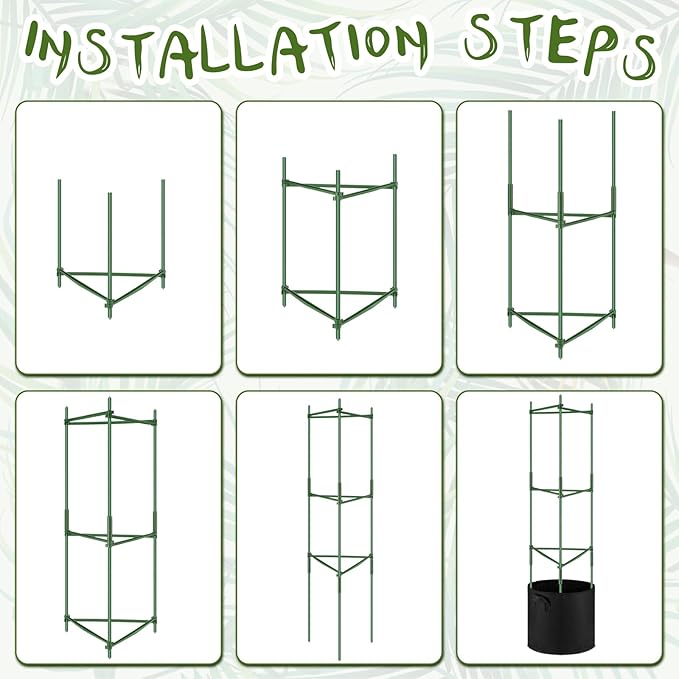 INSTALLATION STEPS