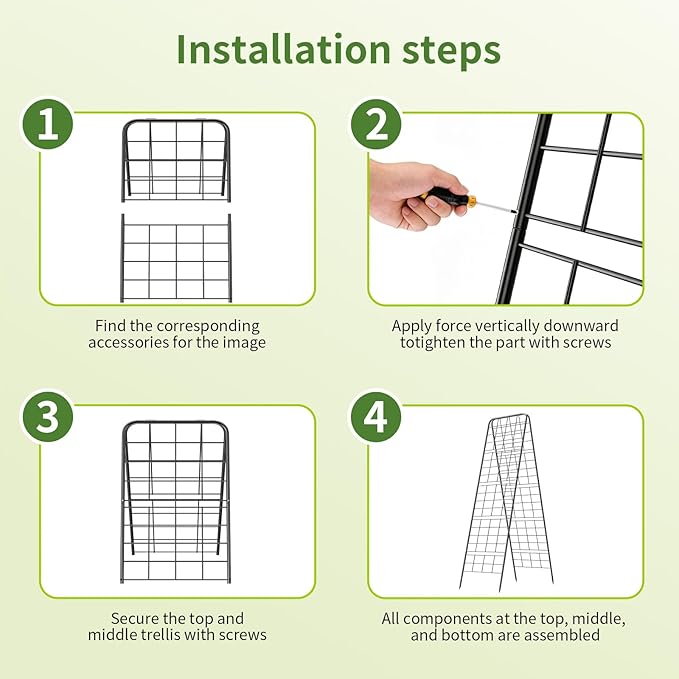 Installation steps

1

Find the corresponding accessories for the image

2

Apply force vertically downward totighten the part with screws

3

Secure the top and middle trellis with screws

4

All components at the top, middle, and bottom are assembled