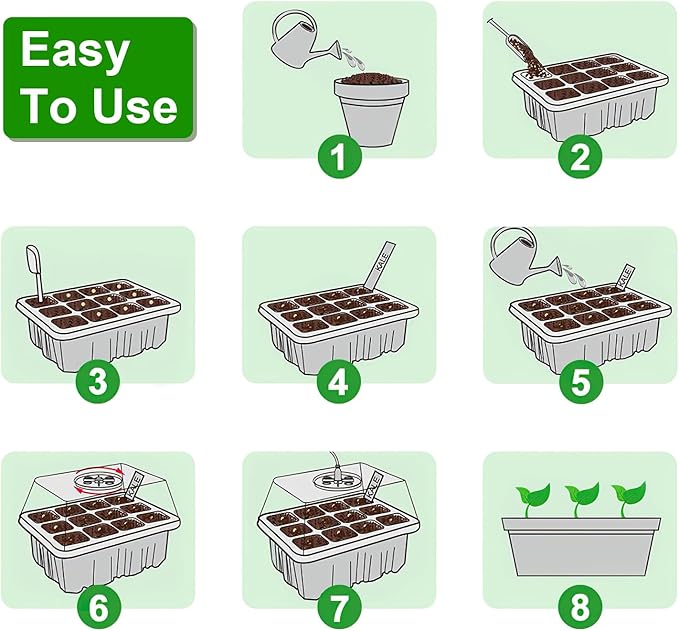 Easy To Use

1

2

3

KALE

4

KALE

5

KALE

6

KALE

7

8