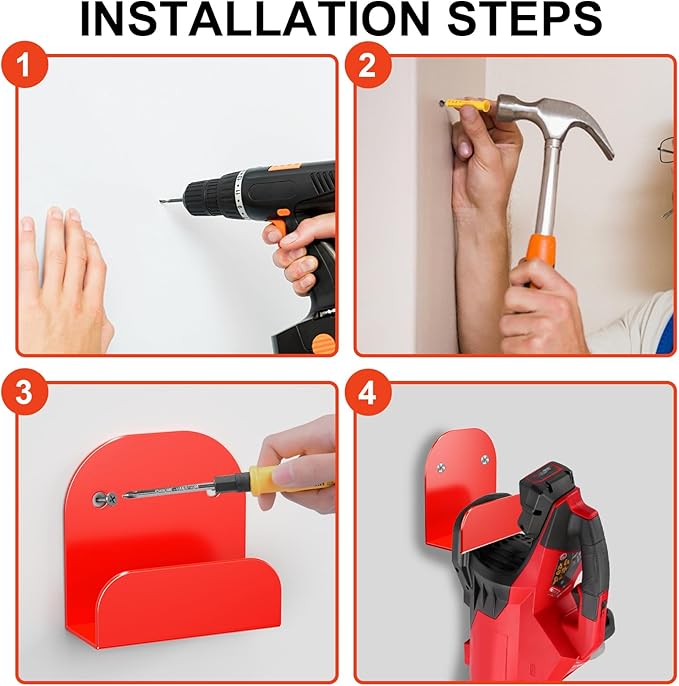 INSTALLATION STEPS

1

2

3

4