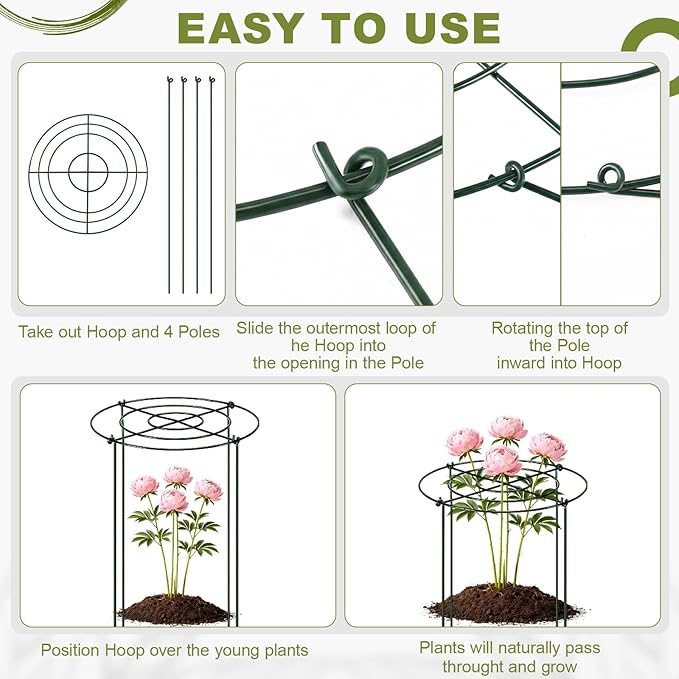 EASY TO USE

Take out Hoop and 4 Poles

Slide the outermost loop of he Hoop into the opening in the Pole

Rotating the top of the Pole inward into Hoop

Position Hoop over the young plants

Plants will naturally pass throught and grow