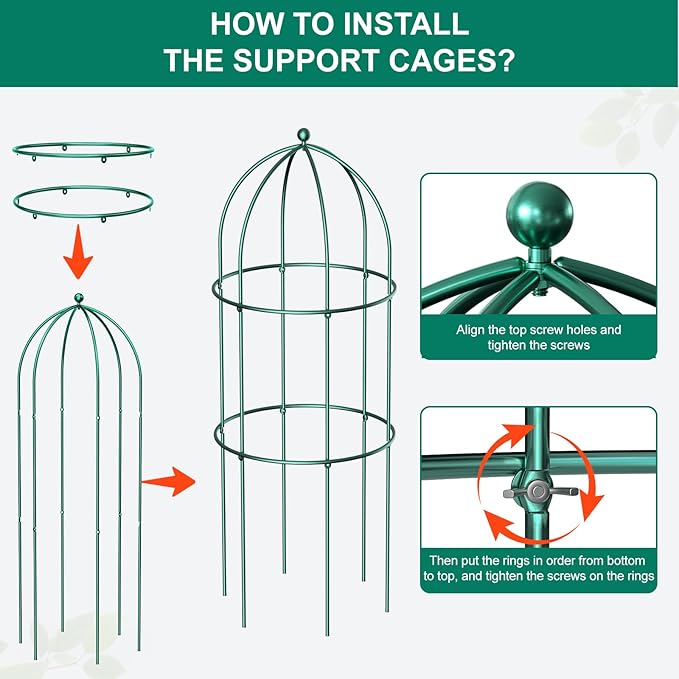 HOW TO INSTALL
THE SUPPORT CAGES?

Align the top screw holes and tighten the screws

Then put the rings in order from bottom to top, and tighten the screws on the rings