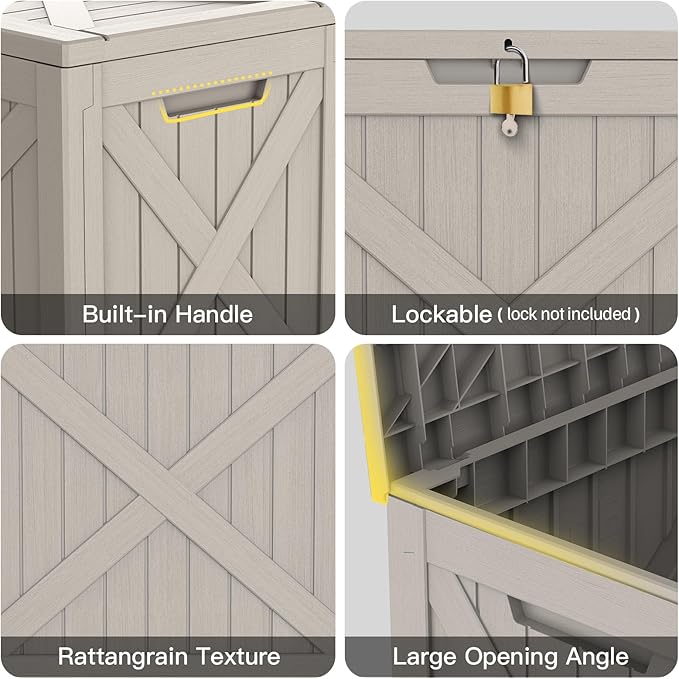 Built-in Handle

Lockable ( lock not included )

Rattangrain Texture

Large Opening Angle