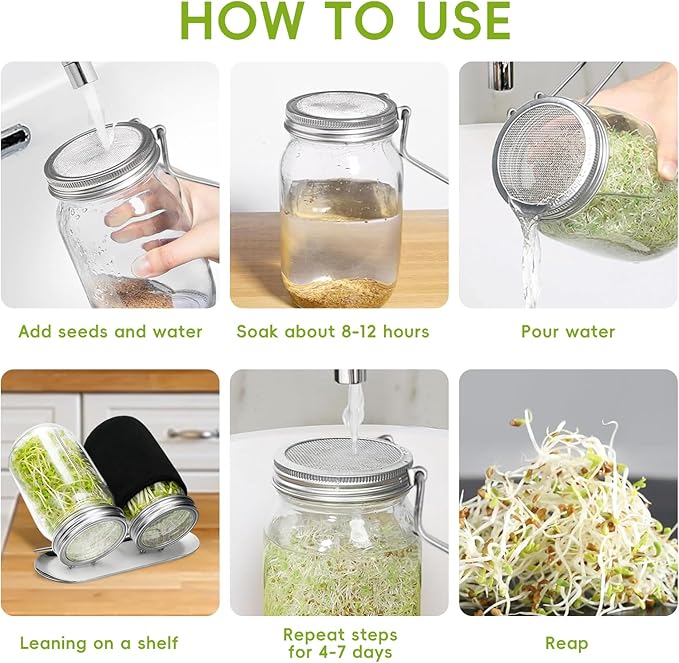 HOW TO USE

Add seeds and water

Soak about 8-12 hours

Pour water

Leaning on a shelf

Repeat steps for 4-7 days

Reap