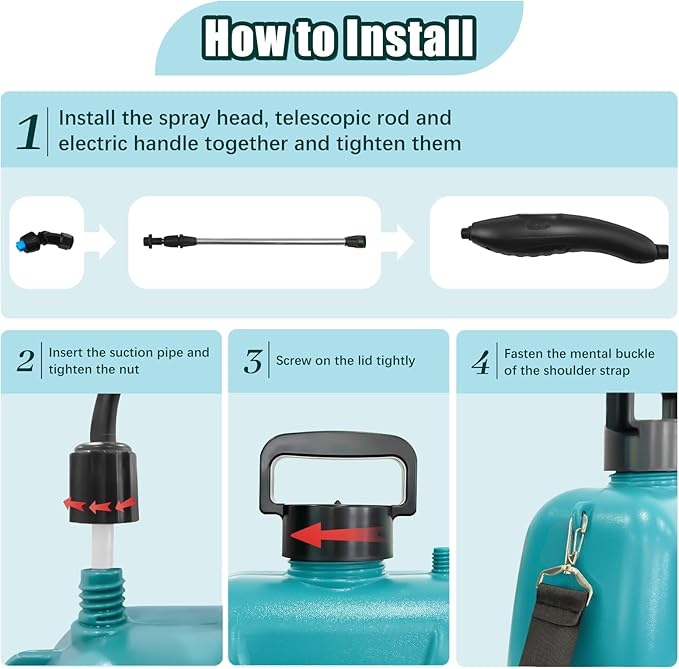 How to Install

1 Install the spray head, telescopic rod and electric handle together and tighten them

2 Insert the suction pipe and tighten the nut

3 Screw on the lid tightly

4 Fasten the mental buckle of the shoulder strap