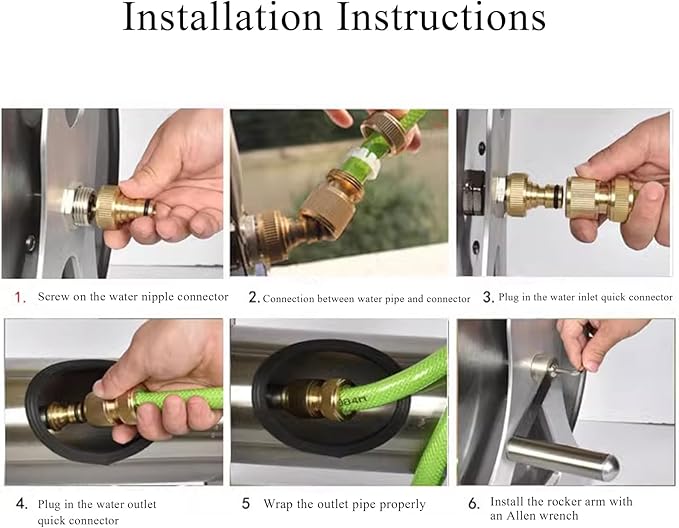 Installation Instructions

1. Screw on the water nipple connector

2. Connection between water pipe and connector

3. Plug in the water inlet quick connector

4. Plug in the water outlet quick connector

5 Wrap the outlet pipe properly

6. Install the rocker arm with an Allen wrench