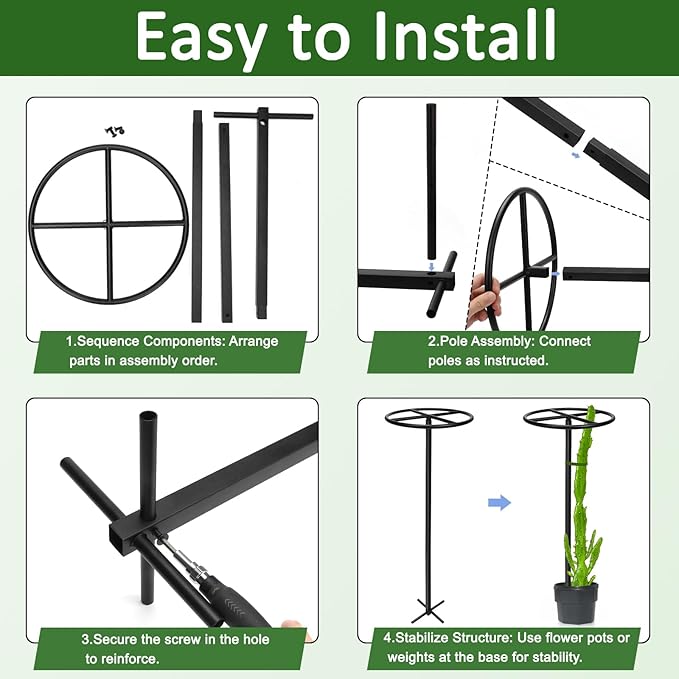 Easy to Install

1.Sequence Components: Arrange parts in assembly order.

2.Pole Assembly: Connect poles as instructed.

3.Secure the screw in the hole to reinforce.

4.Stabilize Structure: Use flower pots or weights at the base for stability.