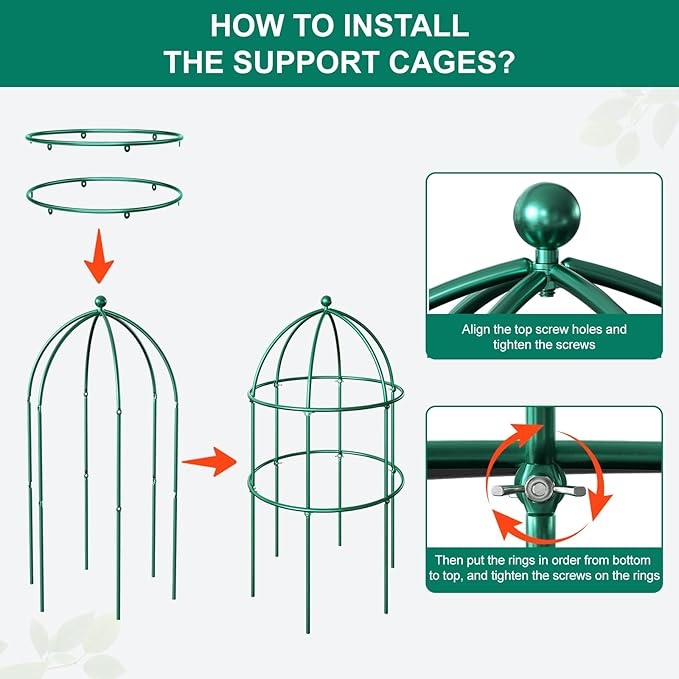 HOW TO INSTALL THE SUPPORT CAGES?

Align the top screw holes and tighten the screws

Then put the rings in order from bottom to top, and tighten the screws on the rings