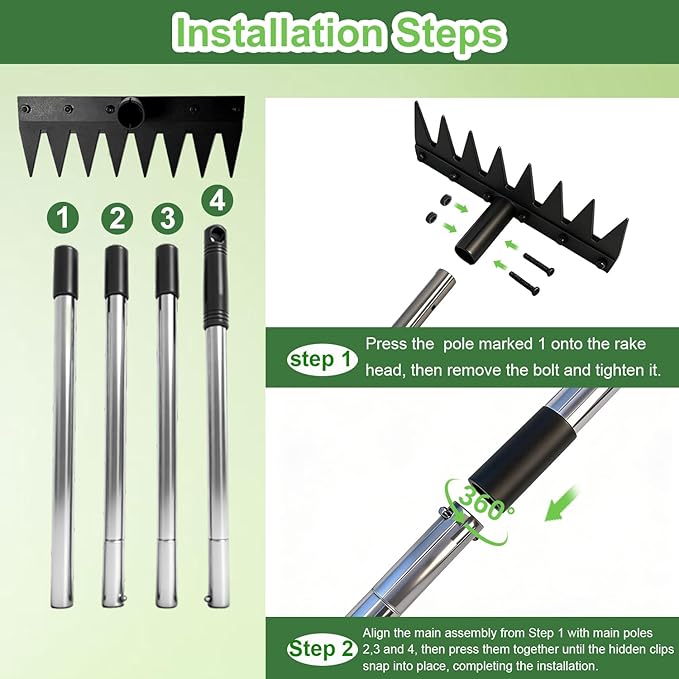 Installation Steps

1
2
3
4

step 1 Press the pole marked 1 onto the rake head, then remove the bolt and tighten it.

360°

Step 2 Align the main assembly from Step 1 with main poles 2,3 and 4, then press them together until the hidden clips snap into place, completing the installation.