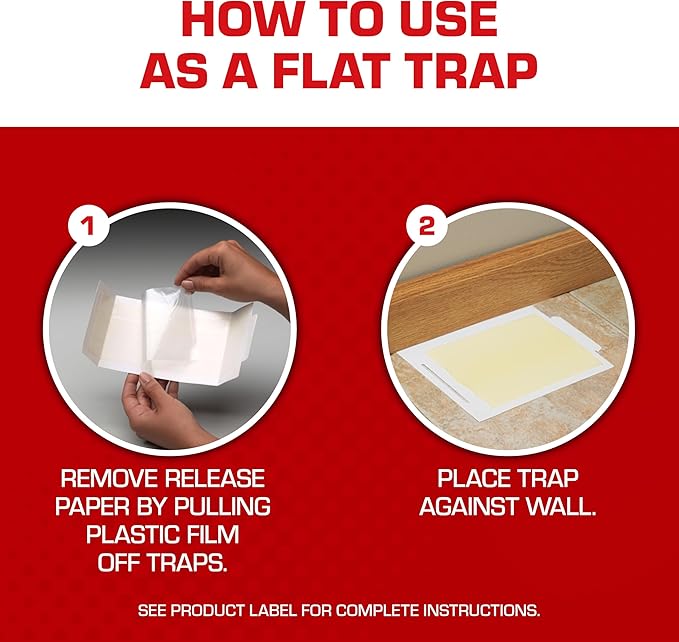 HOW TO USE AS A FLAT TRAP

1

REMOVE RELEASE PAPER BY PULLING PLASTIC FILM OFF TRAPS.

2

PLACE TRAP AGAINST WALL.

SEE PRODUCT LABEL FOR COMPLETE INSTRUCTIONS.