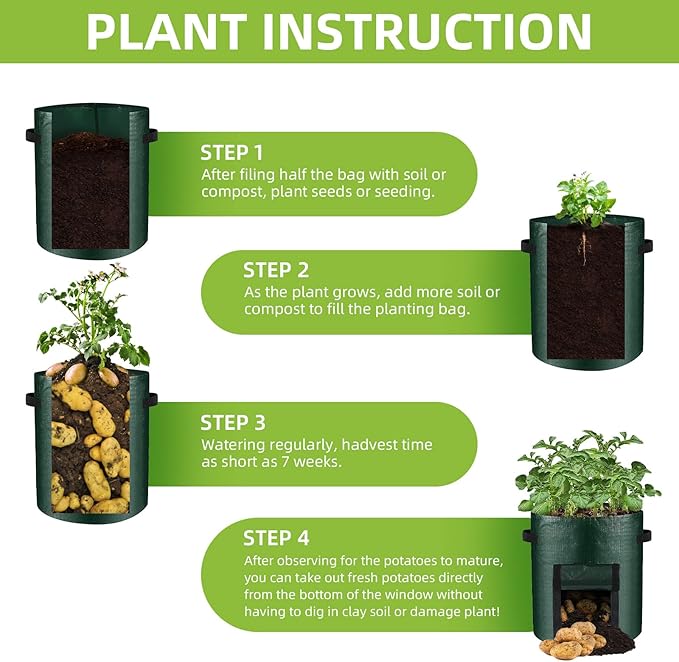 PLANT INSTRUCTION

STEP 1
After filing half the bag with soil or compost, plant seeds or seeding.

STEP 2
As the plant grows, add more soil or compost to fill the planting bag.

STEP 3
Watering regularly, hadvest time as short as 7 weeks.

STEP 4
After observing for the potatoes to mature, you can take out fresh potatoes directly from the bottom of the window without having to dig in clay soil or damage plant!