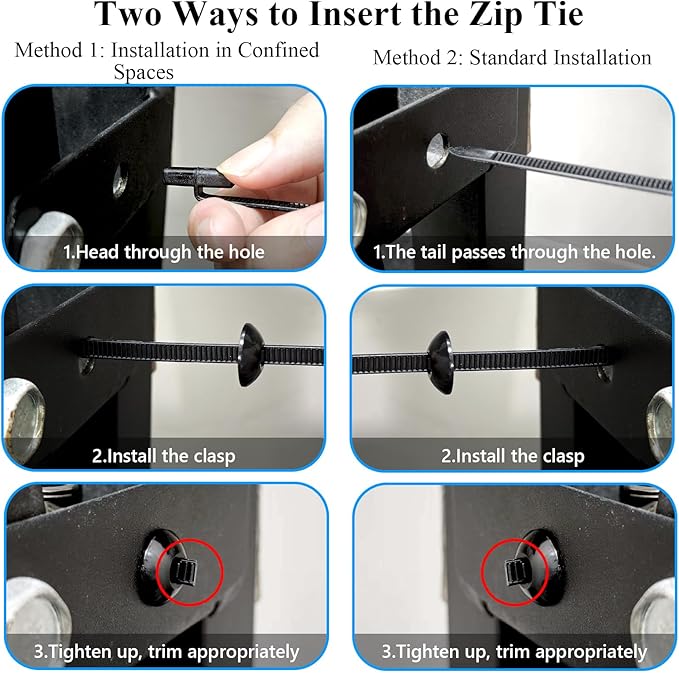 Two Ways to Insert the Zip Tie

Method 1: Installation in Confined Spaces

1.Head through the hole

2.Install the clasp

3.Tighten up, trim appropriately

Method 2: Standard Installation

1.The tail passes through the hole.

2.Install the clasp

3.Tighten up, trim appropriately