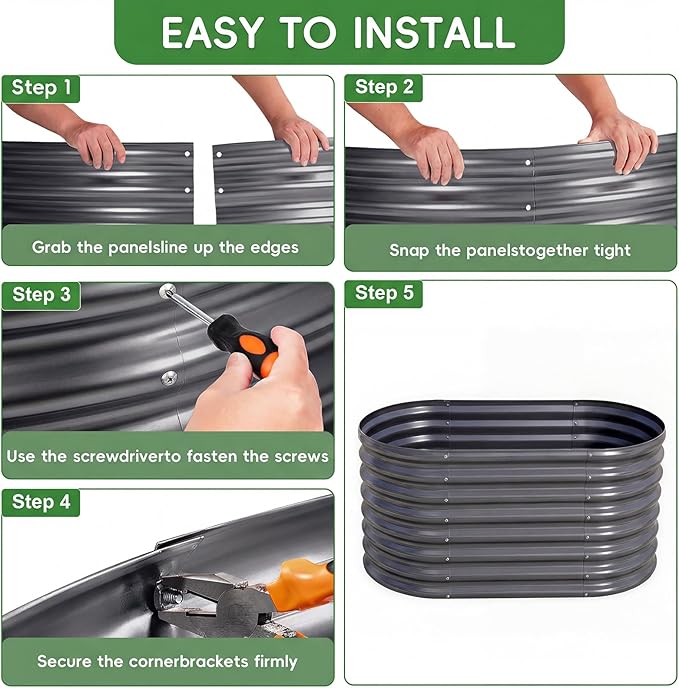 EASY TO INSTALL

Step 1

Grab the panelsline up the edges

Step 2

Snap the panelstogether tight

Step 3

Use the screwdriverto fasten the screws

Step 4

Secure the cornerbrackets firmly

Step 5