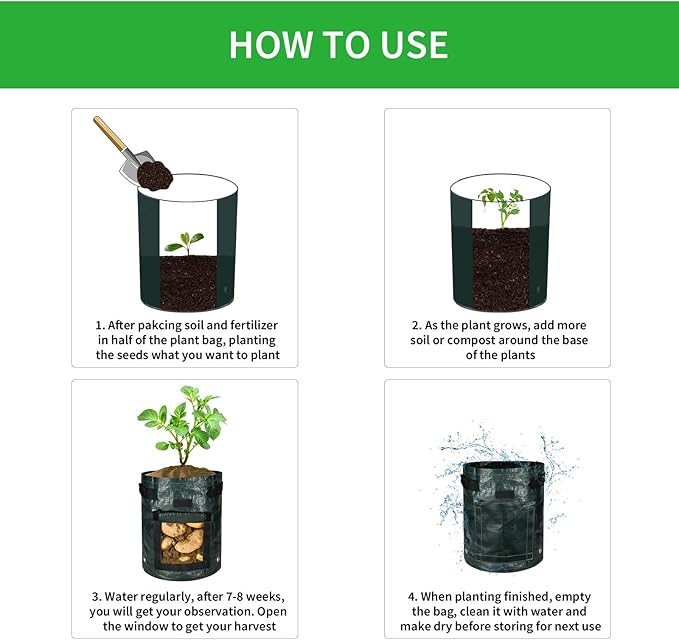 HOW TO USE

1. After pakcing soil and fertilizer in half of the plant bag, planting the seeds what you want to plant

2. As the plant grows, add more soil or compost around the base of the plants

3. Water regularly, after 7-8 weeks, you will get your observation. Open the window to get your harvest

4. When planting finished, empty the bag, clean it with water and make dry before storing for next use