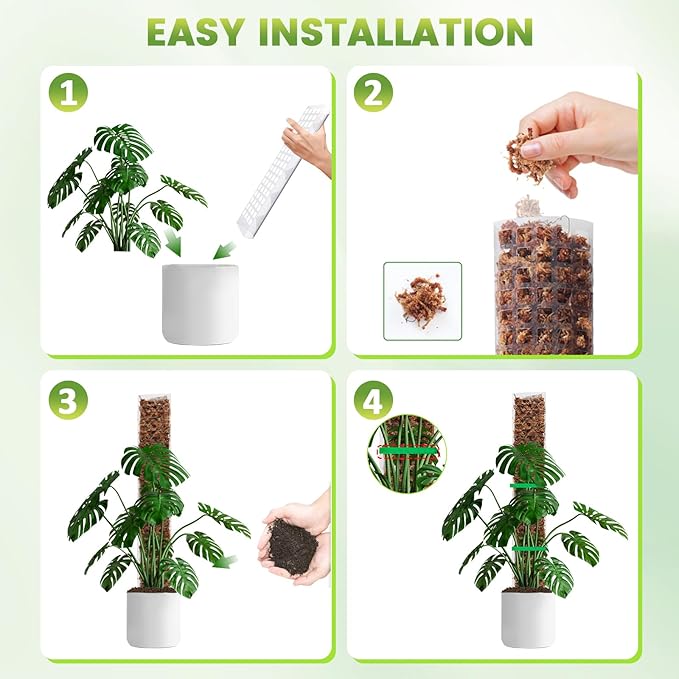 EASY INSTALLATION

1

2

3

4