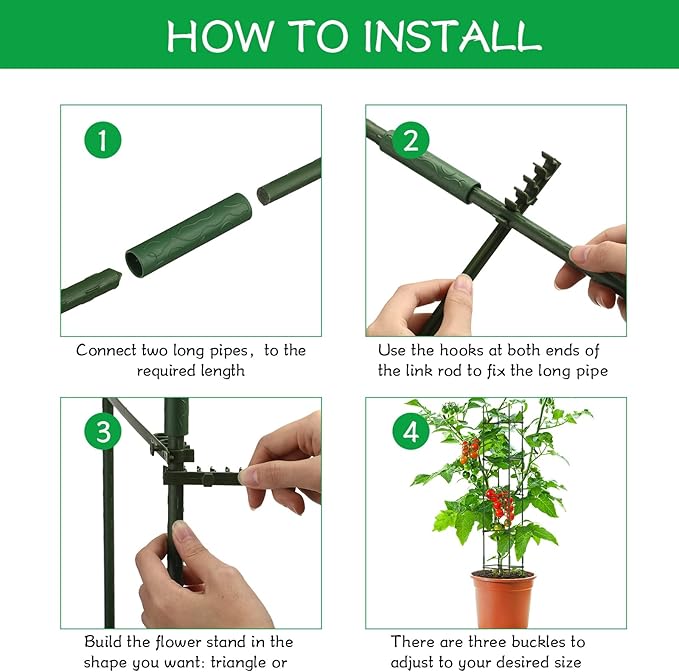 HOW TO INSTALL

1

Connect two long pipes, to the required length

2

Use the hooks at both ends of the link rod to fix the long pipe

3

Build the flower stand in the shape you want: triangle or

4

There are three buckles to adjust to your desired size