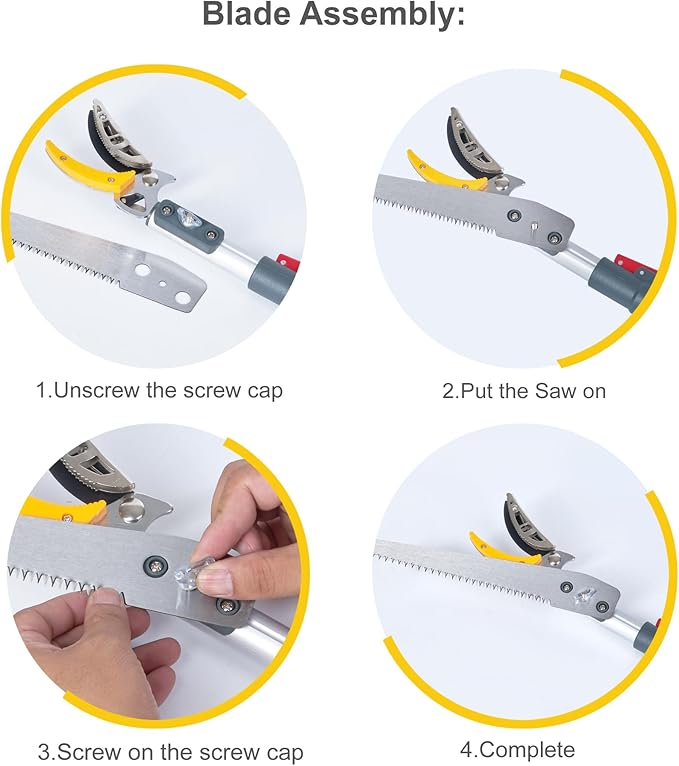 Blade Assembly:

1.Unscrew the screw cap

2.Put the Saw on

3.Screw on the screw cap

4.Complete