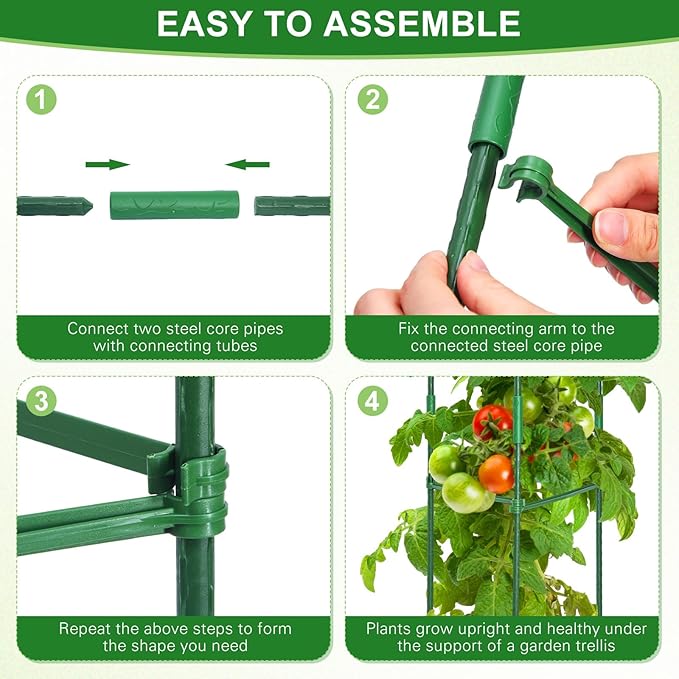 EASY TO ASSEMBLE

1

Connect two steel core pipes with connecting tubes

2

Fix the connecting arm to the connected steel core pipe

3

Repeat the above steps to form the shape you need

4

Plants grow upright and healthy under the support of a garden trellis