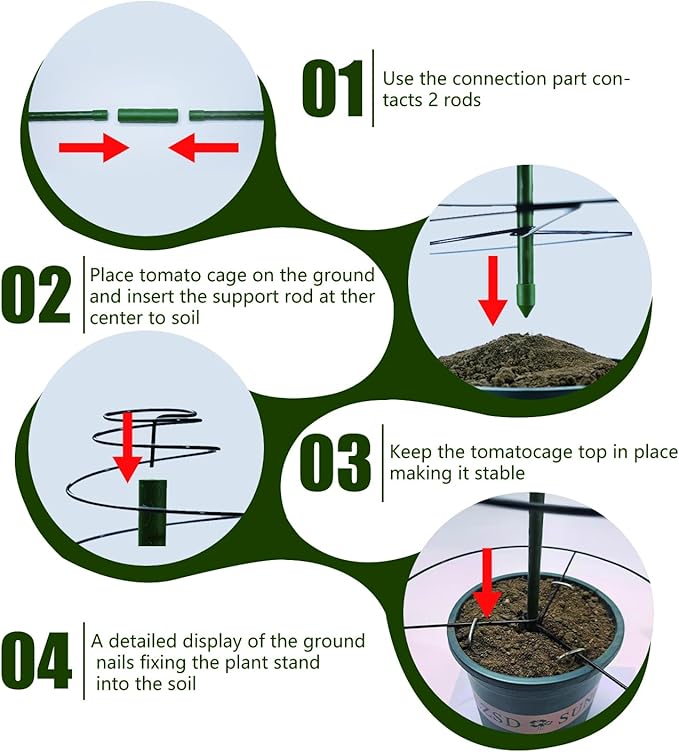 01
Use the connection part contacts 2 rods

02
Place tomato cage on the ground and insert the support rod at ther center to soil

03
Keep the tomatocage top in place making it stable

04
A detailed display of the ground nails fixing the plant stand into the soil

ZSD SUN