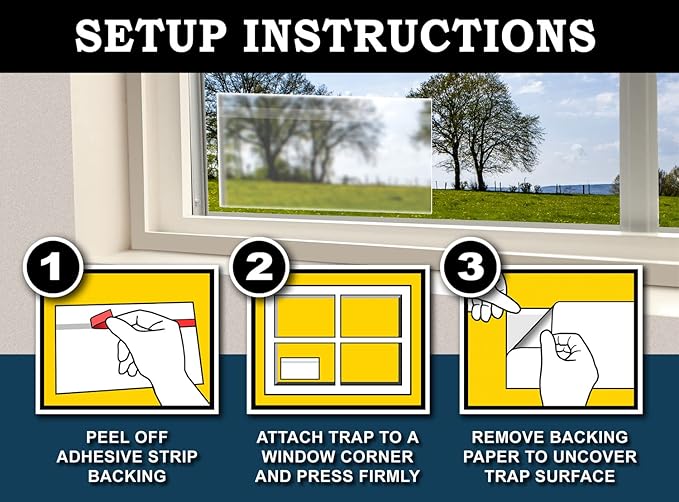 SETUP INSTRUCTIONS

1

PEEL OFF ADHESIVE STRIP BACKING

2

ATTACH TRAP TO A WINDOW CORNER AND PRESS FIRMLY

3

REMOVE BACKING PAPER TO UNCOVER TRAP SURFACE