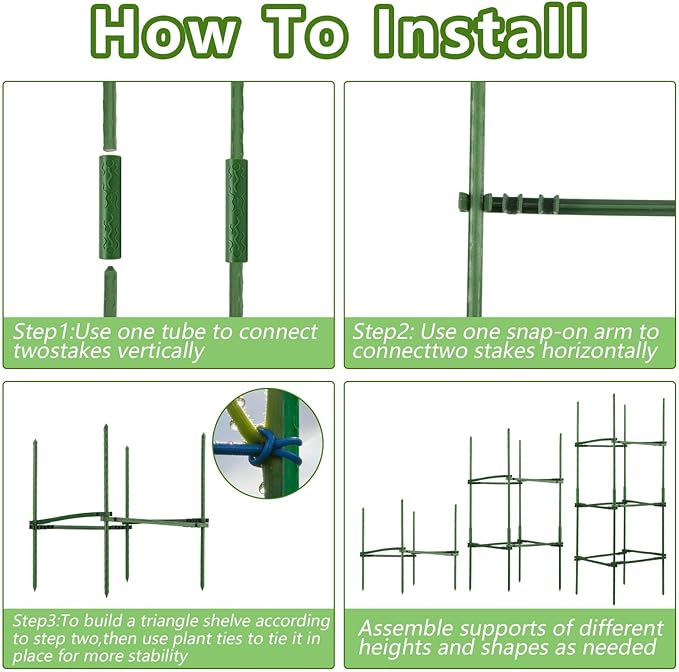 How To Install

Step1:Use one tube to connect twostakes vertically

Step2: Use one snap-on arm to connecttwo stakes horizontally

Step3:To build a triangle shelve according to step two,then use plant ties to tie it in place for more stability

Assemble supports of different heights and shapes as needed