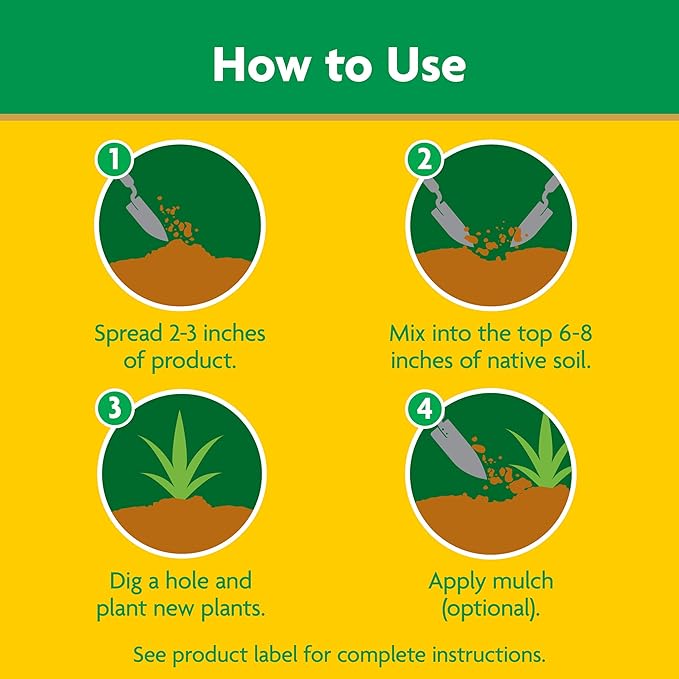 How to Use

1

Spread 2-3 inches of product.

2

Mix into the top 6-8 inches of native soil.

3

Dig a hole and plant new plants.

4

Apply mulch (optional).

See product label for complete instructions.