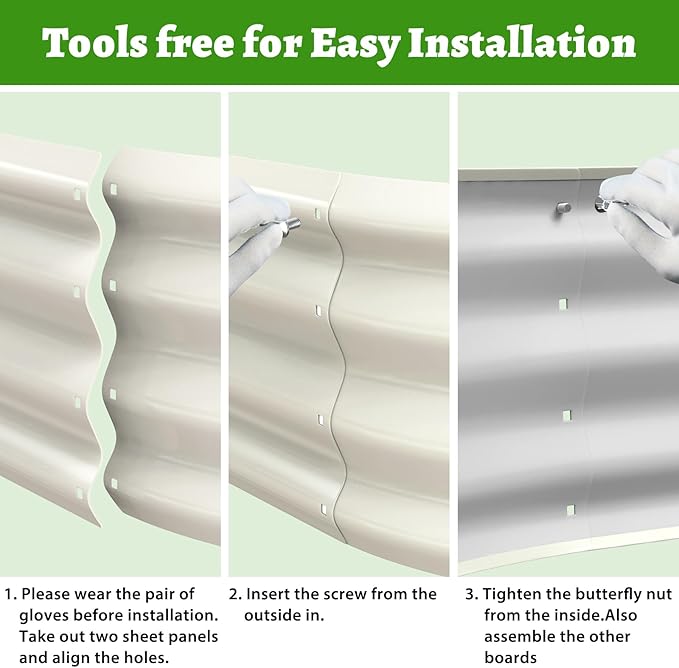 Tools free for Easy Installation

1. Please wear the pair of gloves before installation. Take out two sheet panels and align the holes.

2. Insert the screw from the outside in.

3. Tighten the butterfly nut from the inside.Also assemble the other boards